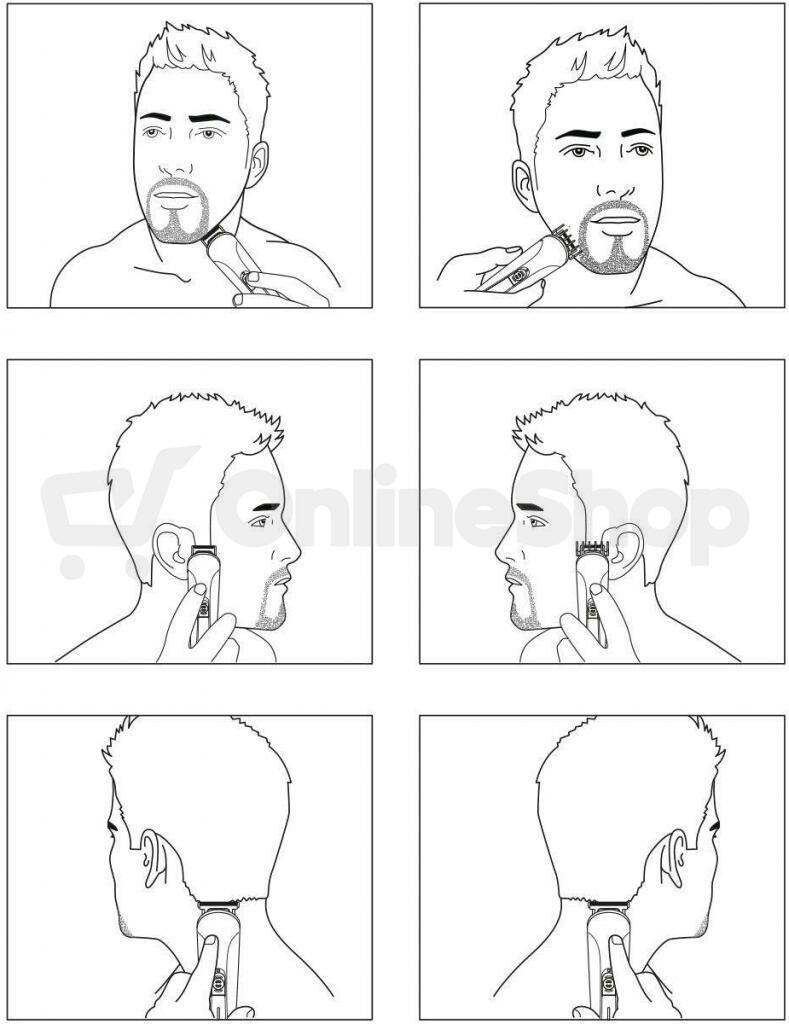 OnlineShop