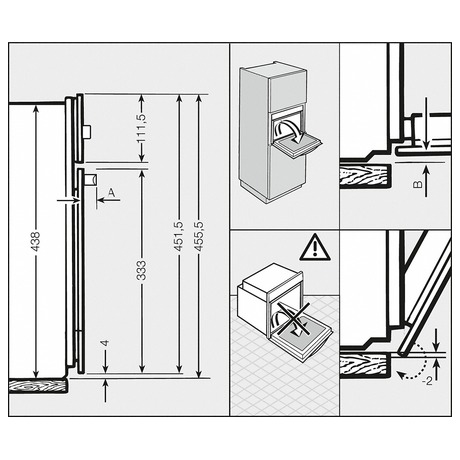 438
111,5
A
333
451,5
455,5
4
B
-2