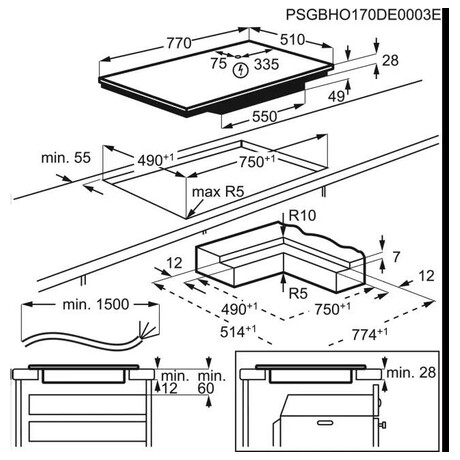 PSGBHO170DE0003E

770
510
75
335
28
49
550

min. 55
$490^{+1}$
$750^{+1}$
max R5

R10
12
7
12
R5
$490^{+1}$
$750^{+1}$
$514^{+1}$
$774^{+1}$

min. 1500

min. 12
min. 60

min. 28