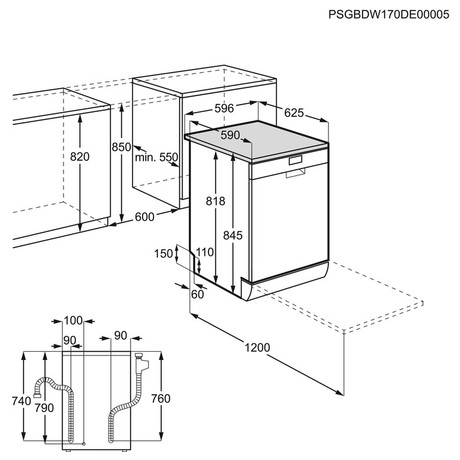 PSGBDW170DE00005

596
625
590
820
850
min. 550
818
845
600
150
110
60
1200

100
90
90
740
790
760