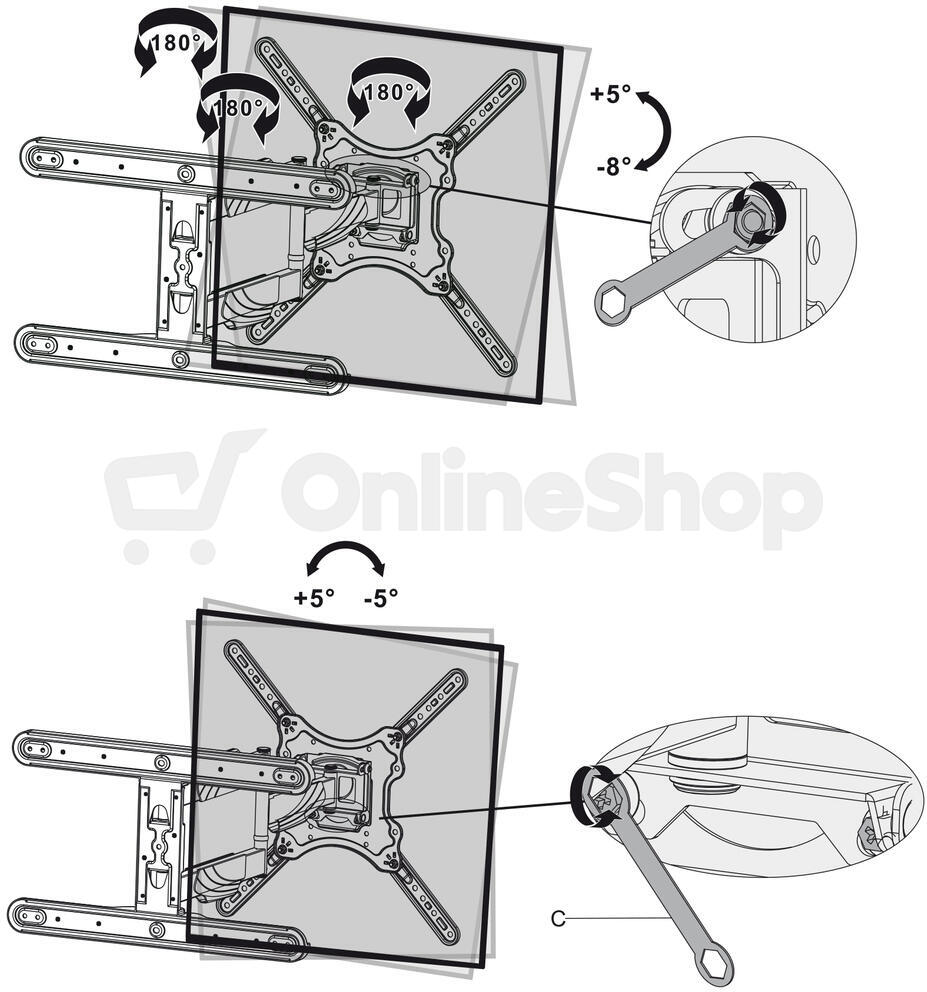 180°
180°
180°
+5°
-8°

OnlineShop

+5° -5°

C