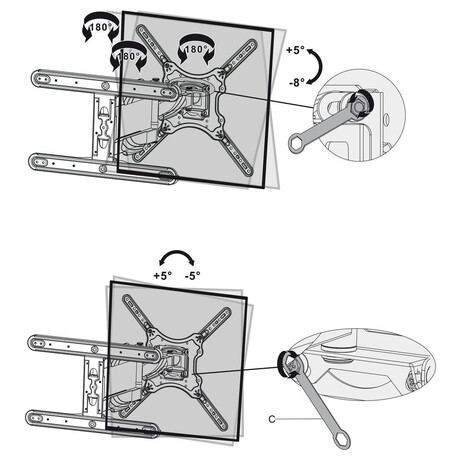 180°
180°
180°
+5°
-8°

+5° -5°

C