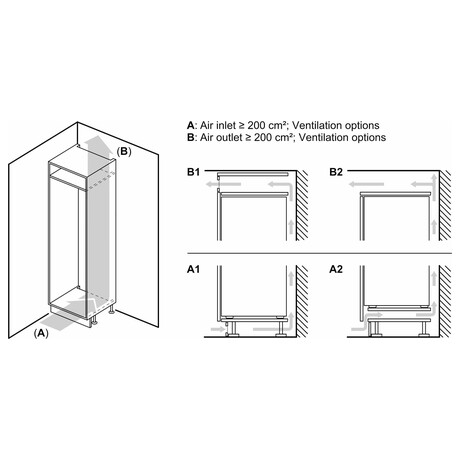 (B)

(A)

A: Air inlet ≥ 200 cm²; Ventilation options
B: Air outlet ≥ 200 cm²; Ventilation options

B1

B2

A1

A2