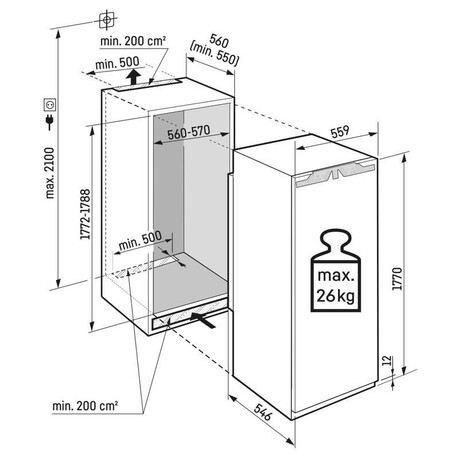 min. 200 cm²
min. 500
560
(min. 550)
max. 2100
560-570
559
1772-1788
min. 500
max.
26 kg
1770
12
min. 200 cm²
546