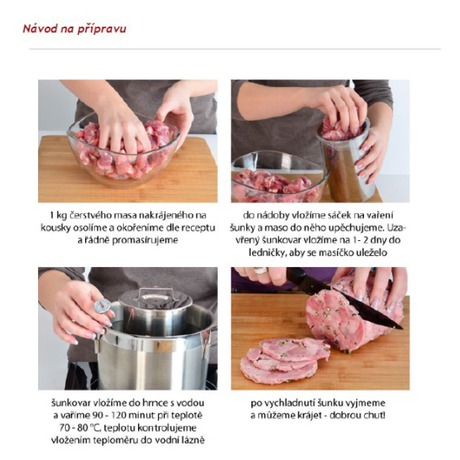 Návod na přípravu

1 kg čerstvého masa nakrájeného na kousky osolíme a okořeníme dle receptu a řádně promasírujeme

do nádoby vložíme sáček na vaření šunky a maso do něho upěchujeme. Uzavřený šunkovar vložíme na 1- 2 dny do ledničky, aby se masíčko uleželo

šunkovar vložíme do hrnce s vodou a vaříme 90 - 120 minut při teplotě 70 - 80 °C. teplotu kontrolujeme vložením teploměru do vodní lázně

po vychladnutí šunku vyjmeme a můžeme krájet - dobrou chuť!