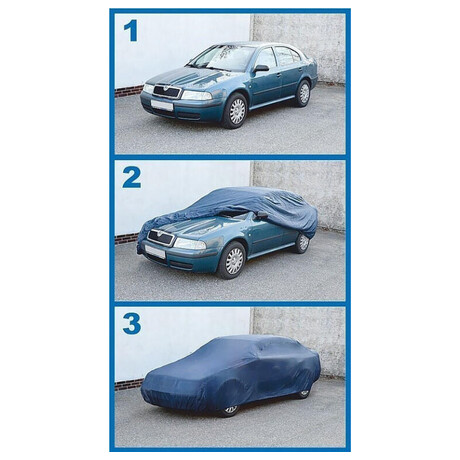 1

2

3