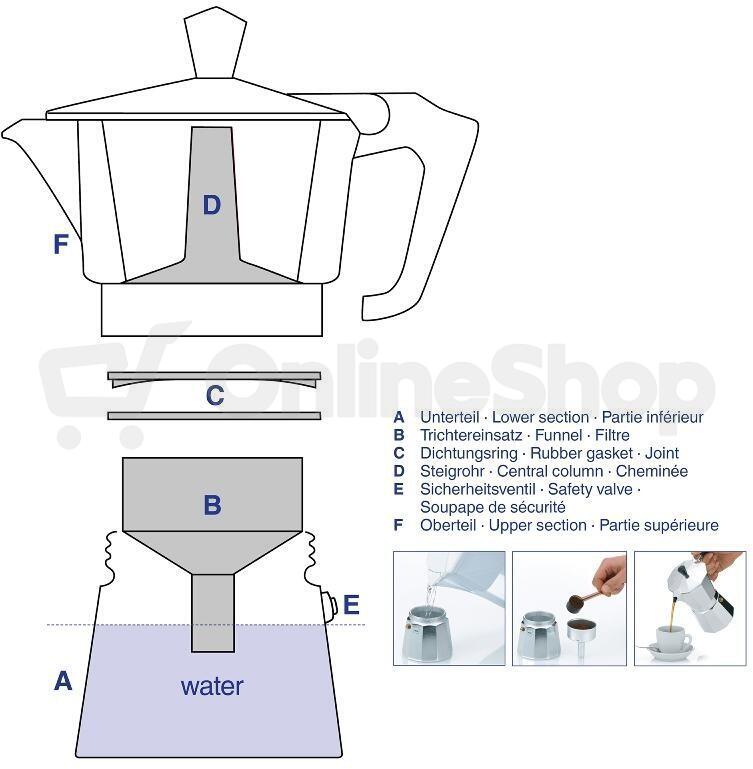 D

F

OnlineShop

C

B

E

A

water

A Unterteil · Lower section · Partie inférieur
B Trichtereinsatz · Funnel · Filtre
C Dichtungsring · Rubber gasket · Joint
D Steigrohr · Central column · Cheminée
E Sicherheitsventil · Safety valve · Soupape de sécurité
F Oberteil · Upper section · Partie supérieure