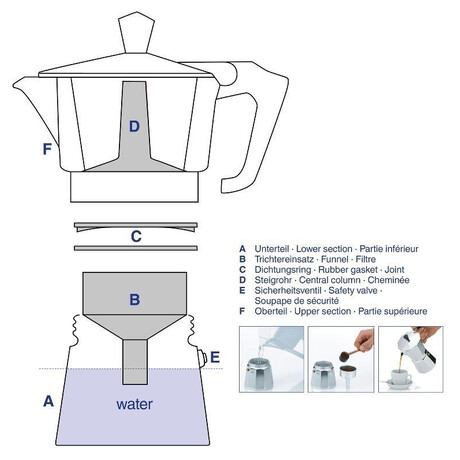 D

F

C

B

E

A

water

A Unterteil · Lower section · Partie inférieur
B Trichtereinsatz · Funnel · Filtre
C Dichtungsring · Rubber gasket · Joint
D Steigrohr · Central column · Cheminée
E Sicherheitsventil · Safety valve · Soupape de sécurité
F Oberteil · Upper section · Partie supérieure