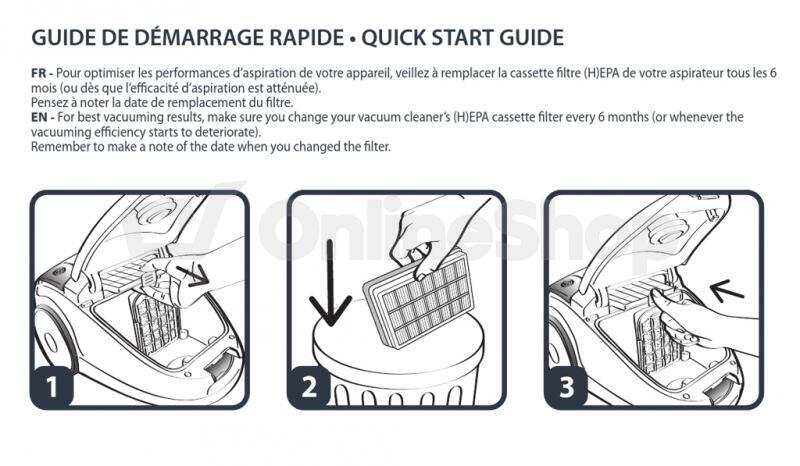 GUIDE DE DÉMARRAGE RAPIDE • QUICK START GUIDE

FR - Pour optimiser les performances d'aspiration de votre appareil, veillez à remplacer la cassette filtre (H)EPA de votre aspirateur tous les 6 mois (ou dès que l'efficacité d'aspiration est atténuée).
Pensez à noter la date de remplacement du filtre.
EN - For best vacuuming results, make sure you change your vacuum cleaner's (H)EPA cassette filter every 6 months (or whenever the vacuuming efficiency starts to deteriorate).
Remember to make a note of the date when you changed the filter.

OnlineShop

1

2

3