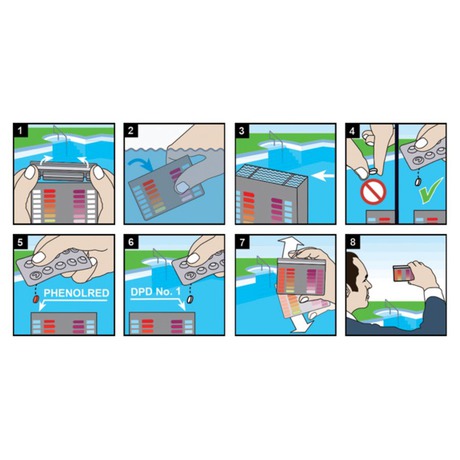 1

2

3

4

5

PHENOLRED

6

DPD No. 1

7

8