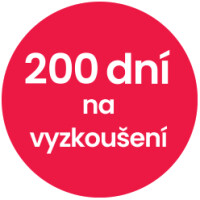 200 dní
na
vyzkoušení